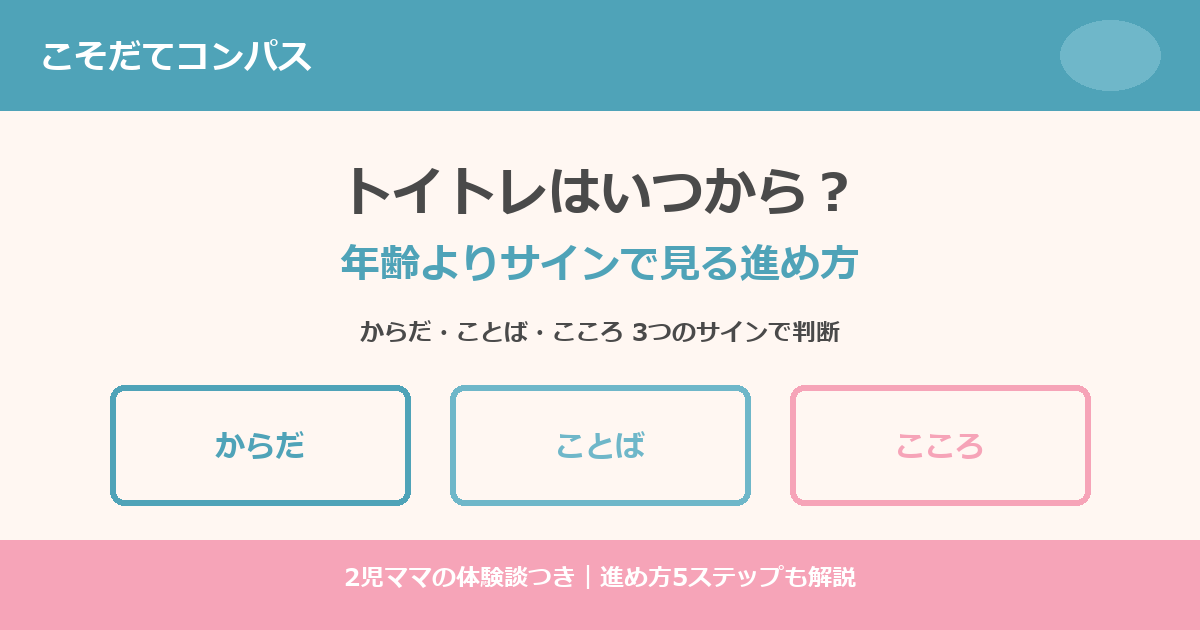 こそだてコンパス

トイトレはいつから？

年齢よりサインで見る進め方

からだ・ことば・こころ 3つのサインで判断

からだ

ことば

こころ

2児ママの体験談つき｜進め方5ステップも解説